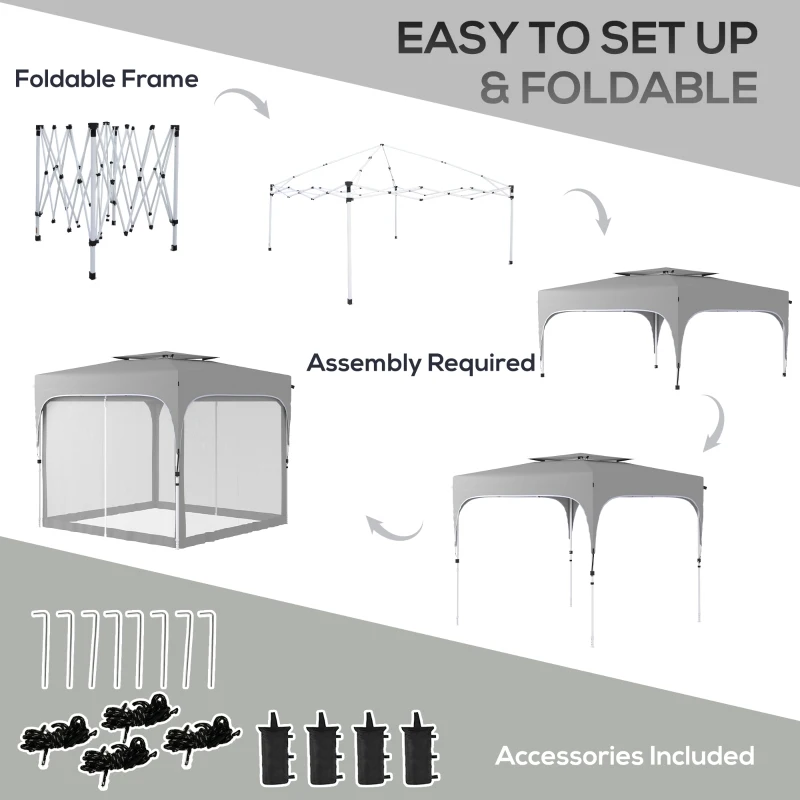 EASY TO SET UP
& FOLDABLE

Foldable Frame

Assembly Required

Accessories Included