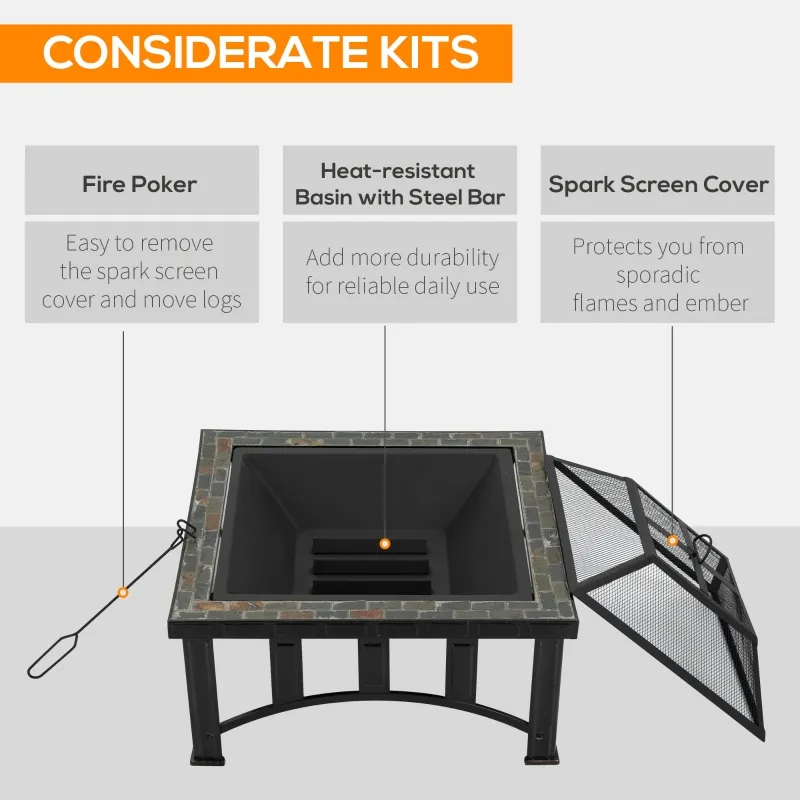 CONSIDERATE KITS

Fire Poker

Easy to remove the spark screen cover and move logs

Heat-resistant Basin with Steel Bar

Add more durability for reliable daily use

Spark Screen Cover

Protects you from sporadic flames and ember