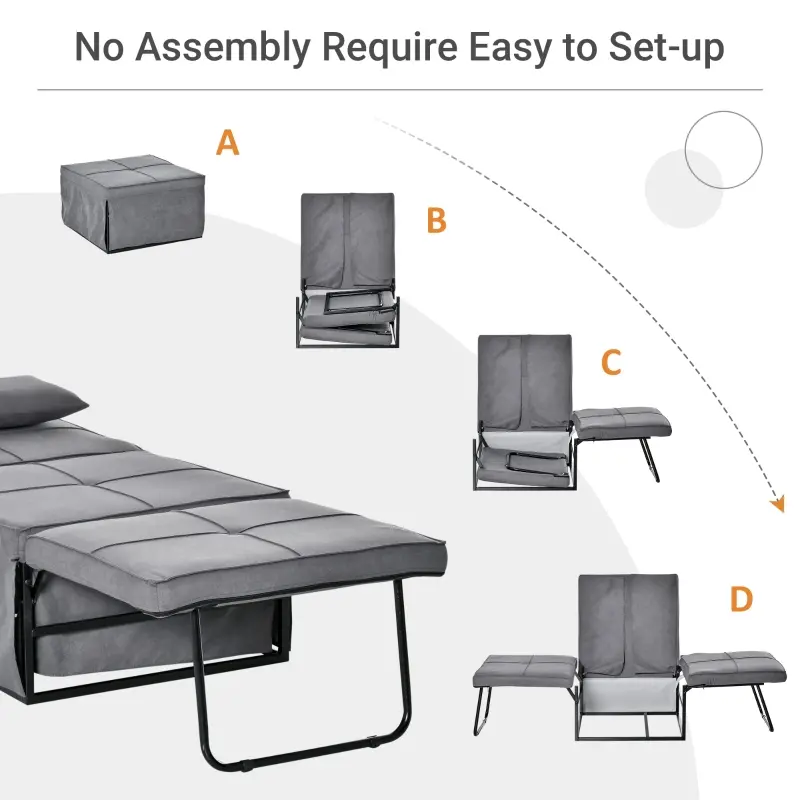 No Assembly Require Easy to Set-up

A

B

C

D