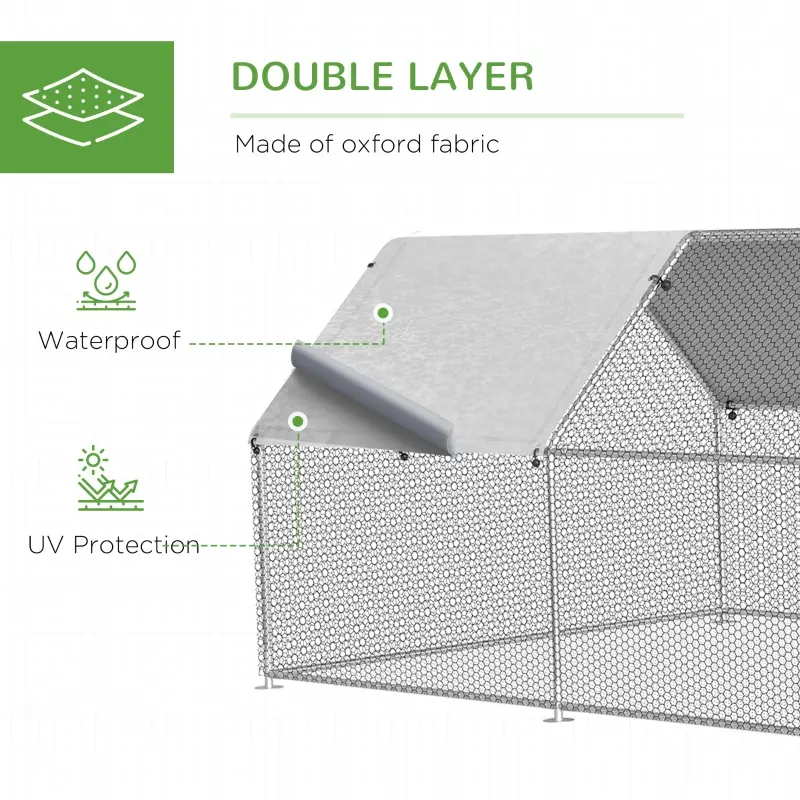 DOUBLE LAYER

Made of oxford fabric

Waterproof

UV Protection