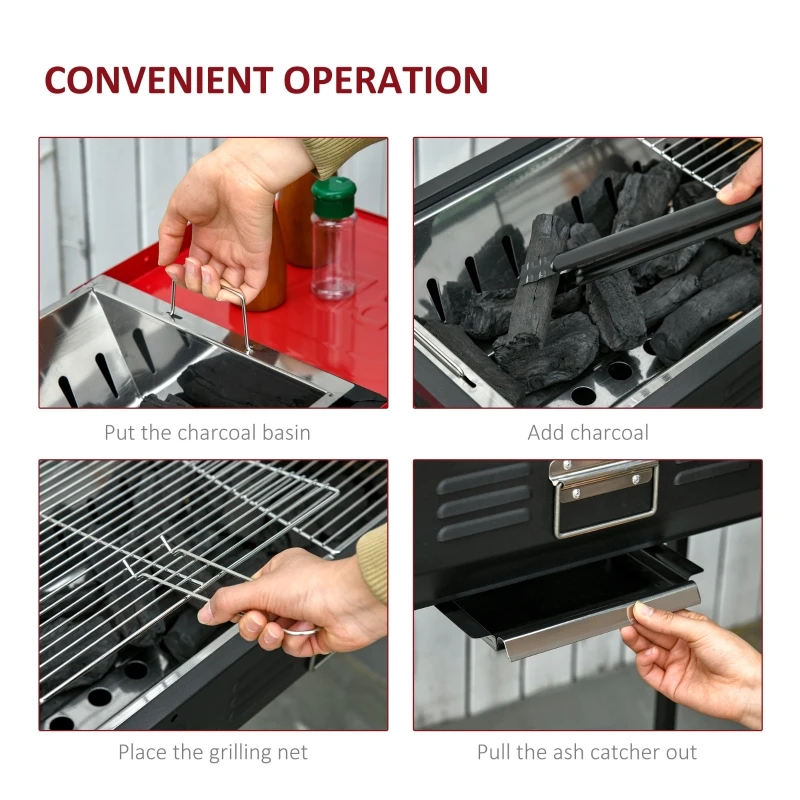 CONVENIENT OPERATION

Put the charcoal basin

Add charcoal

Place the grilling net

Pull the ash catcher out