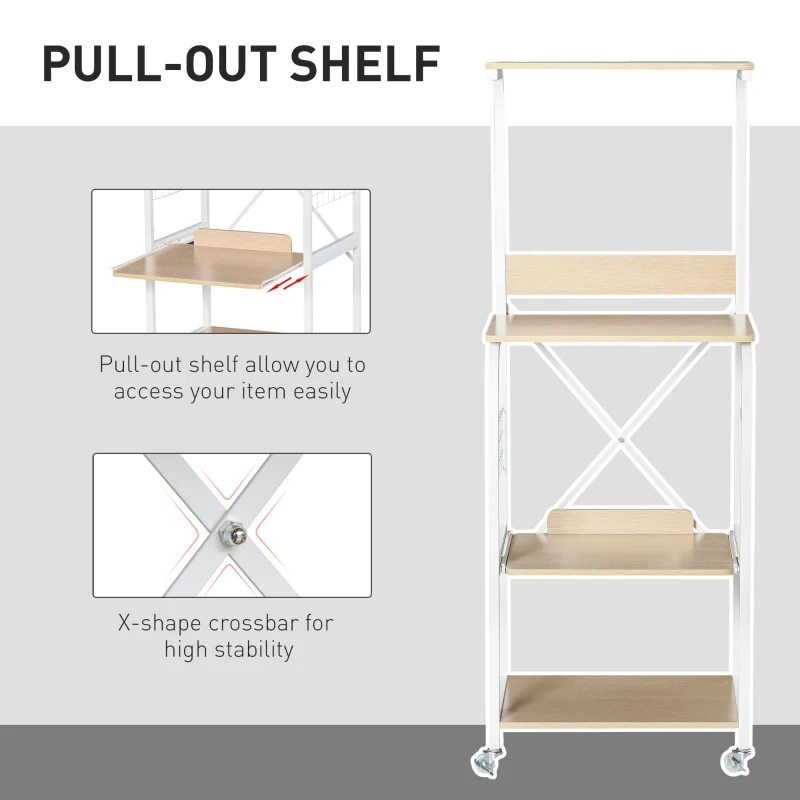 PULL-OUT SHELF

Pull-out shelf allow you to access your item easily

X-shape crossbar for high stability