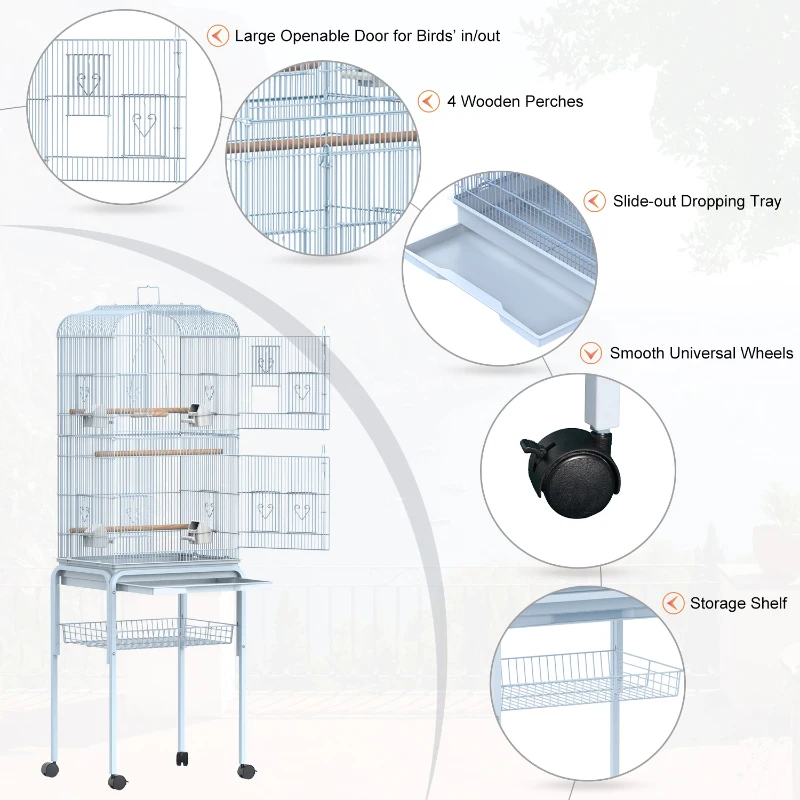 Large Openable Door for Birds' in/out

4 Wooden Perches

Slide-out Dropping Tray

Smooth Universal Wheels

Storage Shelf