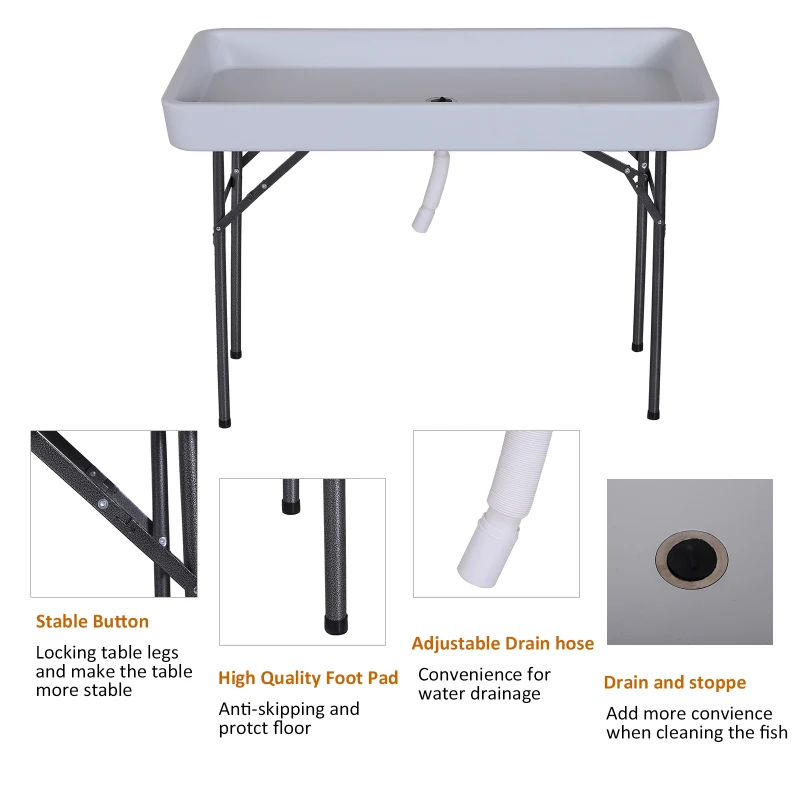 Stable Button

Locking table legs and make the table more stable

High Quality Foot Pad

Anti-skipping and protct floor

Adjustable Drain hose

Convenience for water drainage

Drain and stoppe

Add more convience when cleaning the fish