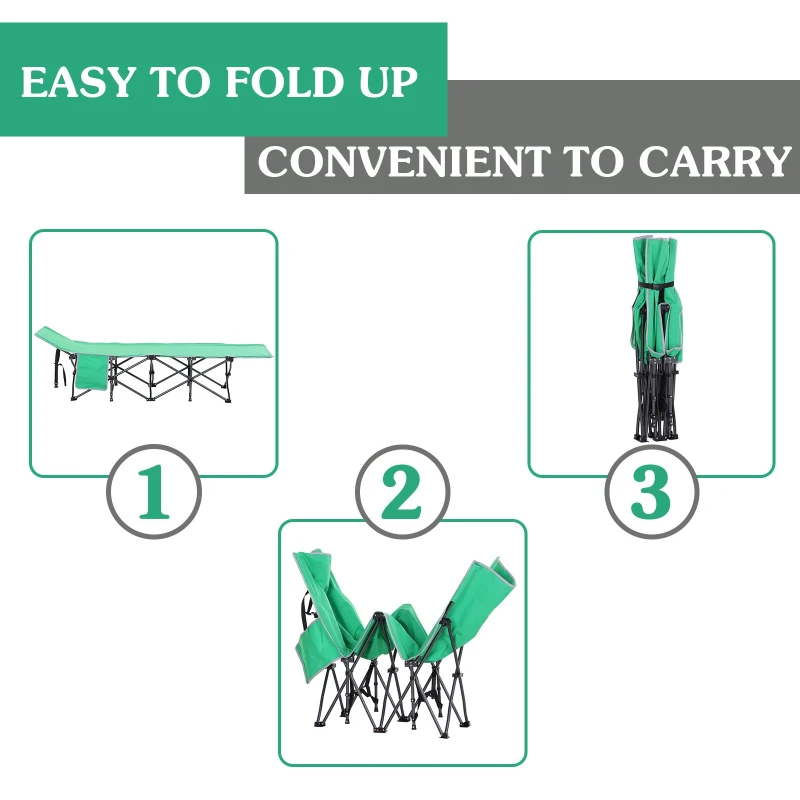 EASY TO FOLD UP
CONVENIENT TO CARRY

1

2

3