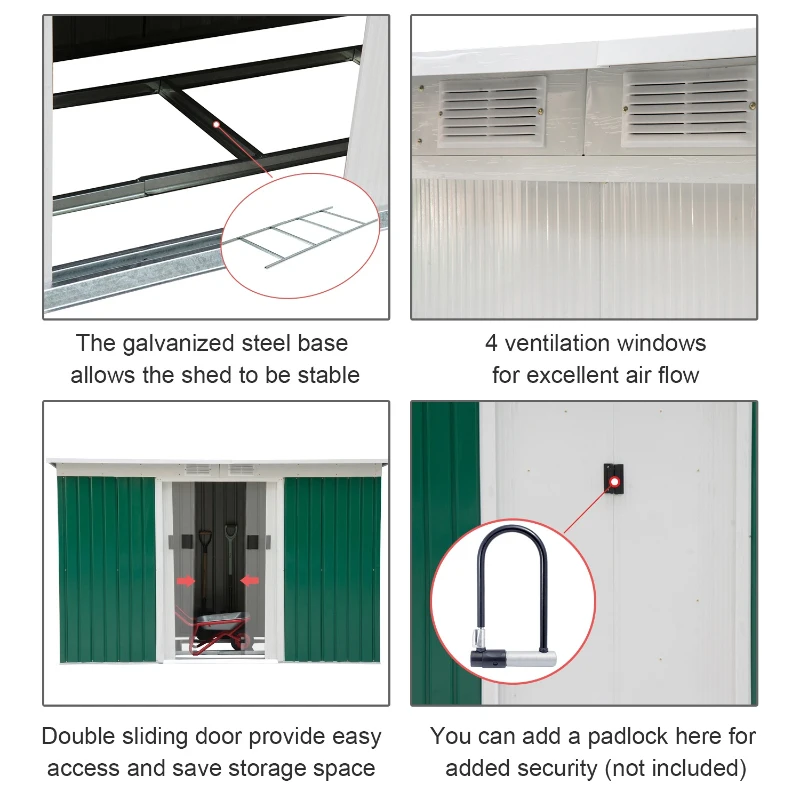 The galvanized steel base allows the shed to be stable

4 ventilation windows for excellent air flow

Double sliding door provide easy access and save storage space

You can add a padlock here for added security (not included)