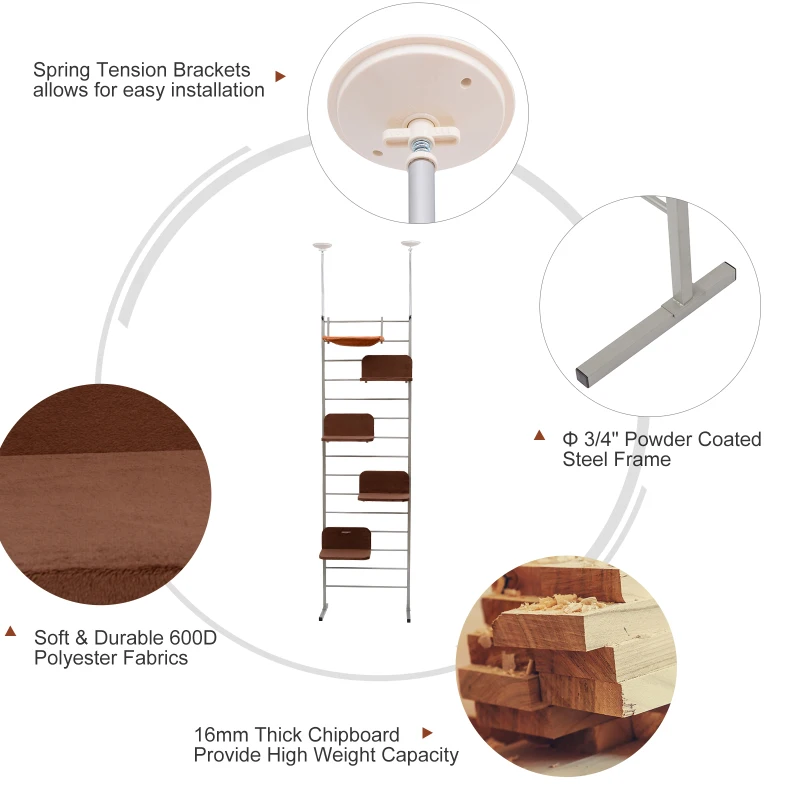 Spring Tension Brackets allows for easy installation

Φ 3/4" Powder Coated Steel Frame

Soft & Durable 600D Polyester Fabrics

16mm Thick Chipboard Provide High Weight Capacity