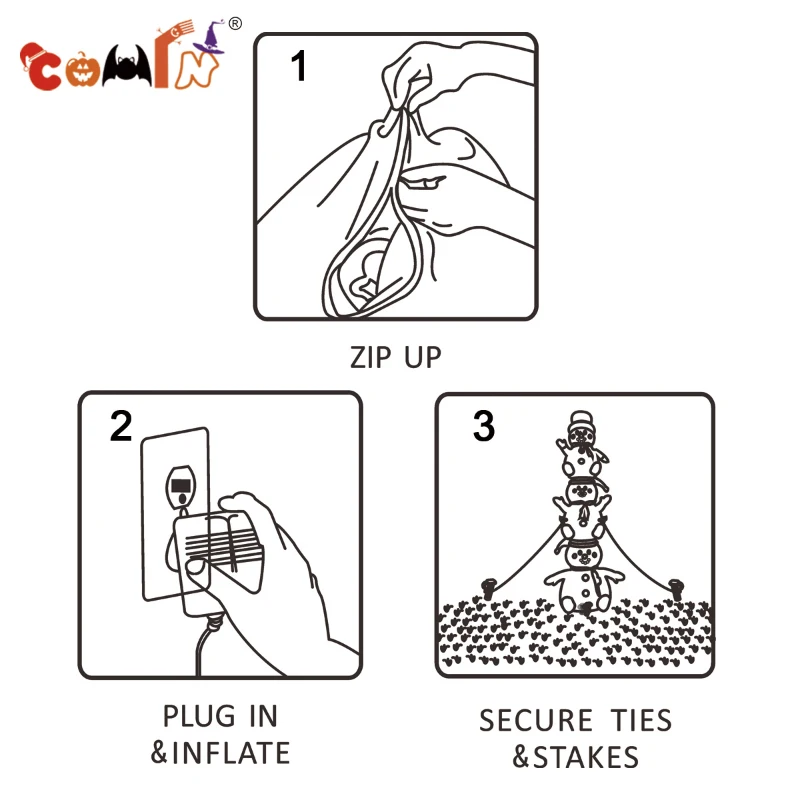 COMIN®

1

ZIP UP

2

PLUG IN
&INFLATE

3

SECURE TIES
&STAKES