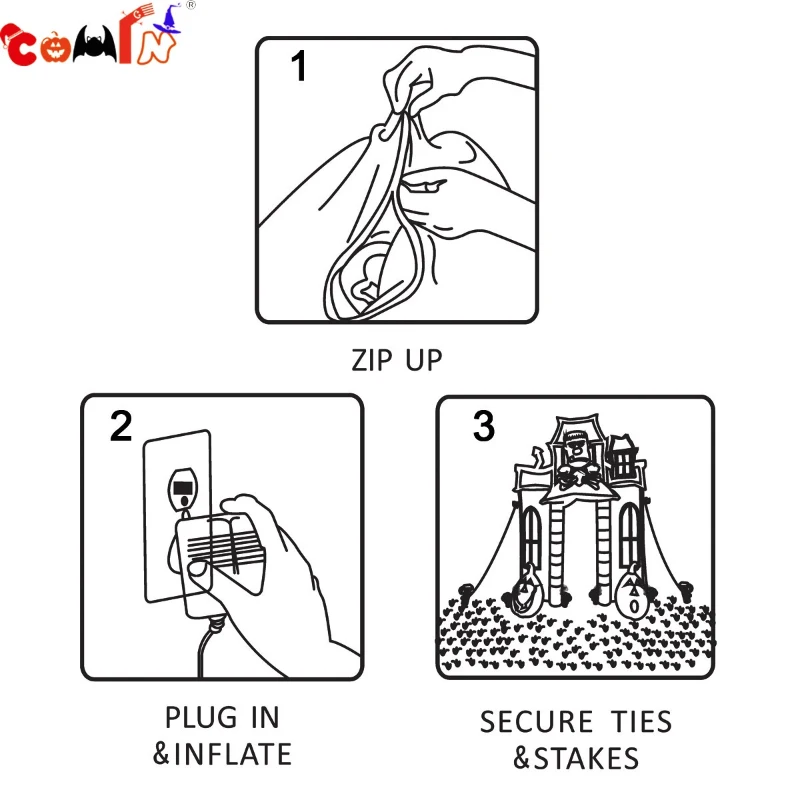 COMIN®

1

ZIP UP

2

PLUG IN &INFLATE

3

SECURE TIES &STAKES