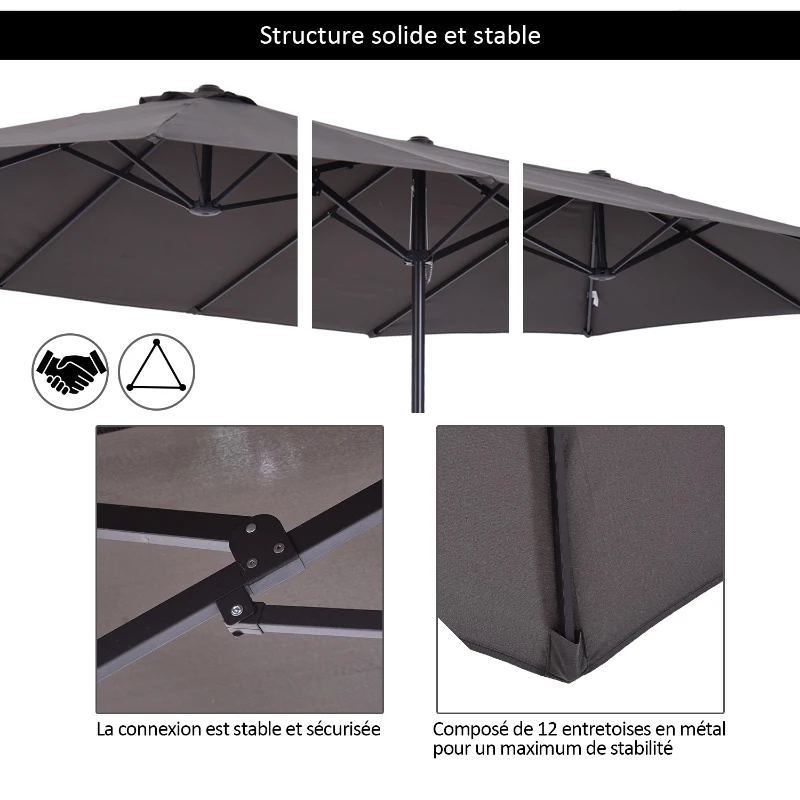 Structure solide et stable

La connexion est stable et sécurisée

Composé de 12 entretoises en métal pour un maximum de stabilité