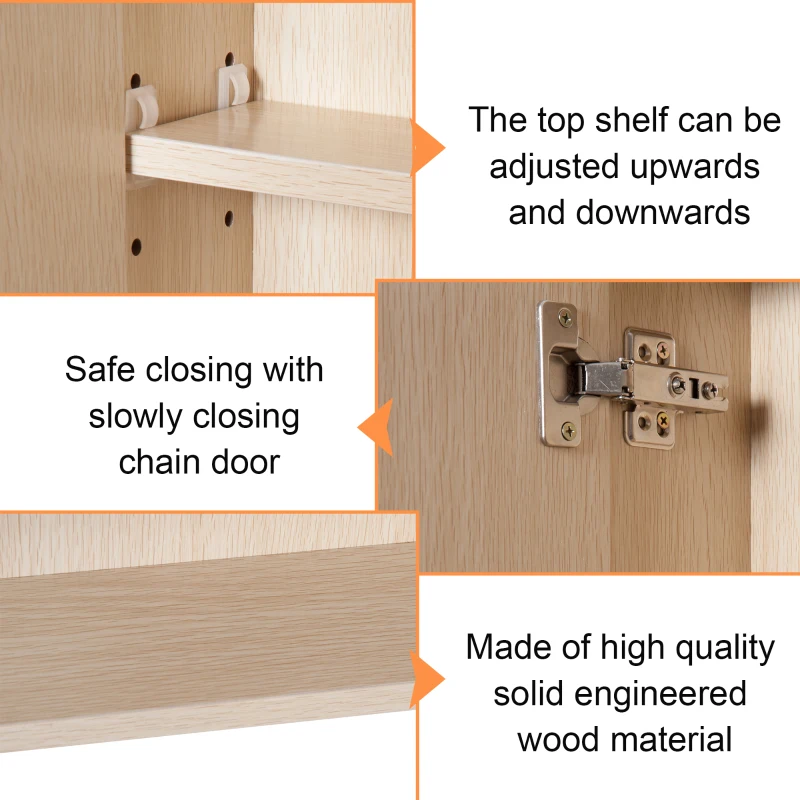 The top shelf can be adjusted upwards and downwards

Safe closing with slowly closing chain door

Made of high quality solid engineered wood material