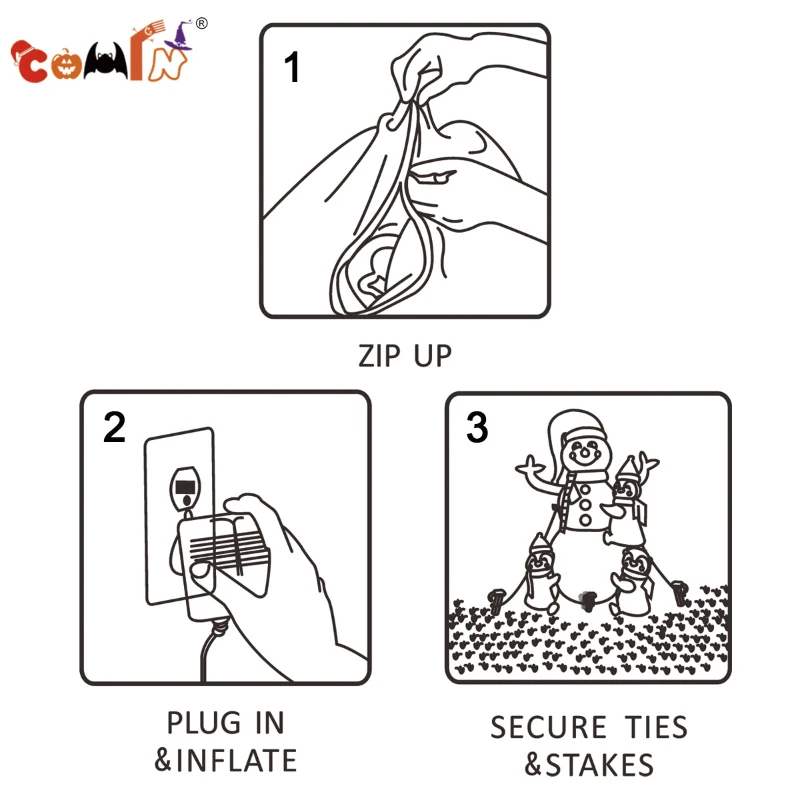 COMIN®

1

ZIP UP

2

PLUG IN &INFLATE

3

SECURE TIES &STAKES