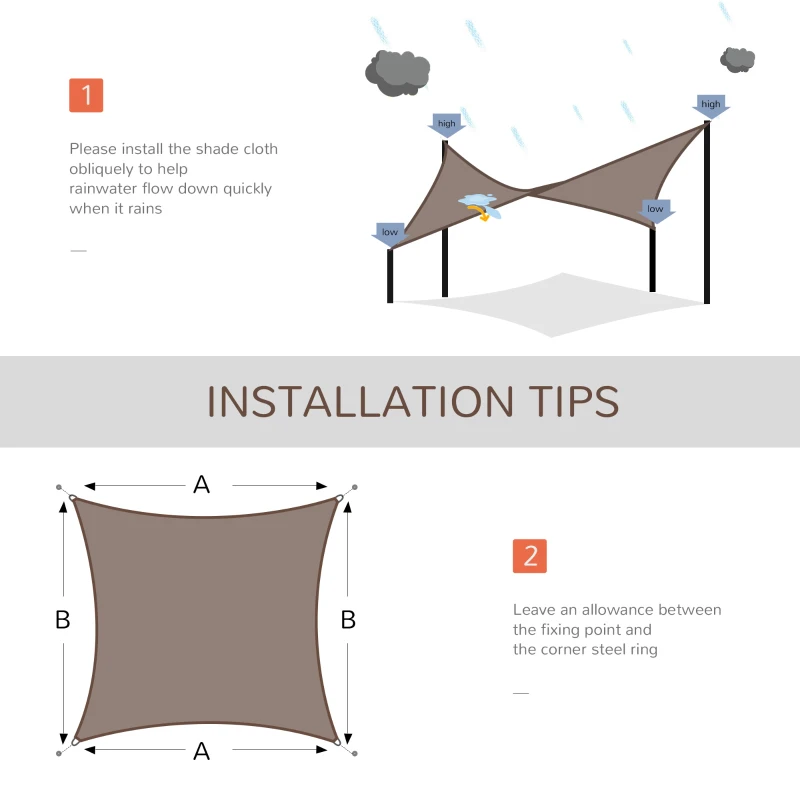 1

Please install the shade cloth obliquely to help
rainwater flow down quickly
when it rains

—

high

high

low

low

INSTALLATION TIPS

A

B

B

A

2

Leave an allowance between
the fixing point and
the corner steel ring

—