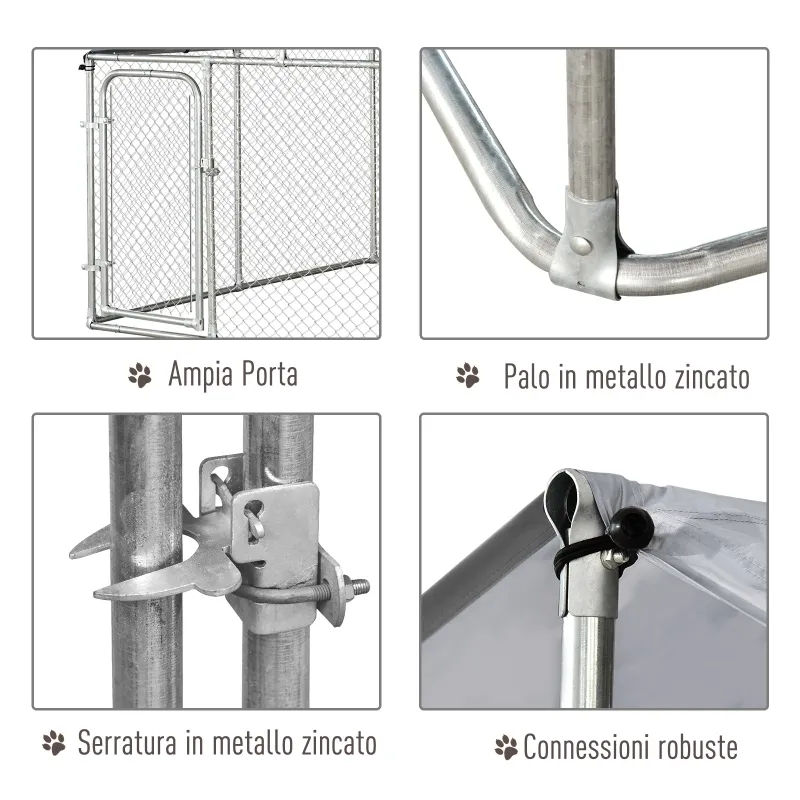 Ampia Porta

Palo in metallo zincato

Serratura in metallo zincato

Connessioni robuste