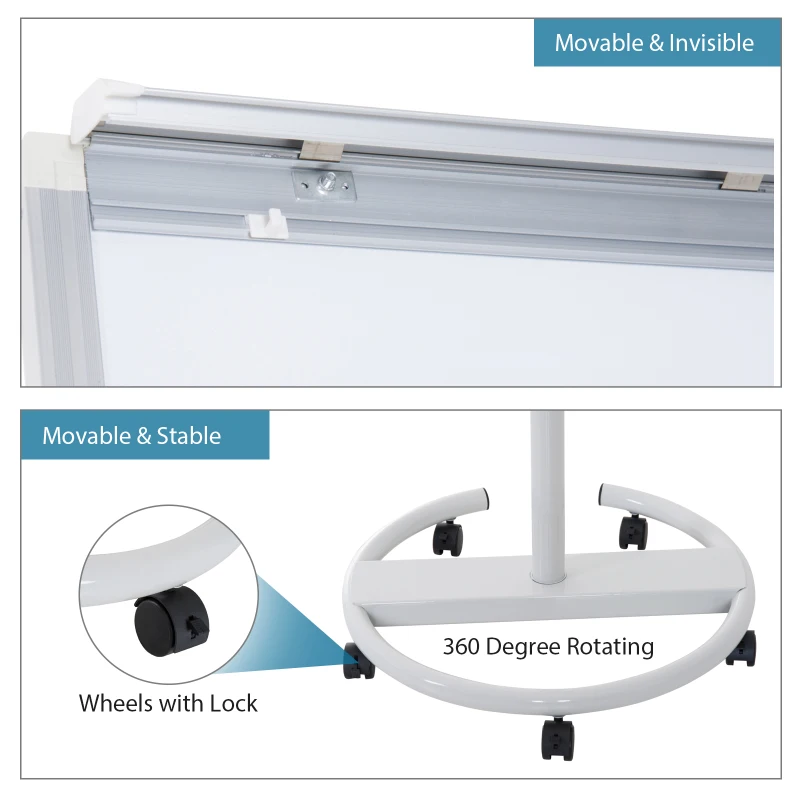 Movable & Invisible

Movable & Stable

360 Degree Rotating

Wheels with Lock