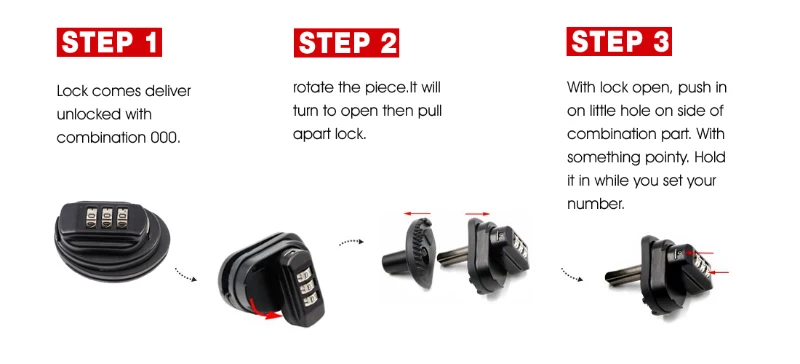 STEP 1

Lock comes deliver unlocked with combination 000.

STEP 2

rotate the piece.It will turn to open then pull apart lock.

STEP 3

With lock open, push in on little hole on side of combination part. With something pointy. Hold it in while you set your number.