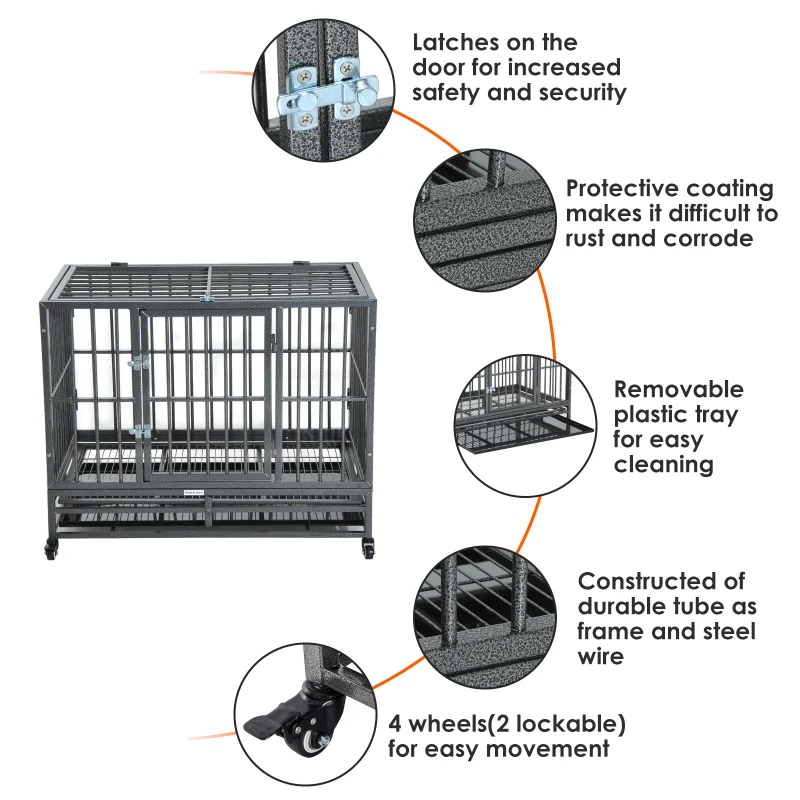 Latches on the door for increased safety and security

Protective coating makes it difficult to rust and corrode

Removable plastic tray for easy cleaning

Constructed of durable tube as frame and steel wire

4 wheels(2 lockable) for easy movement