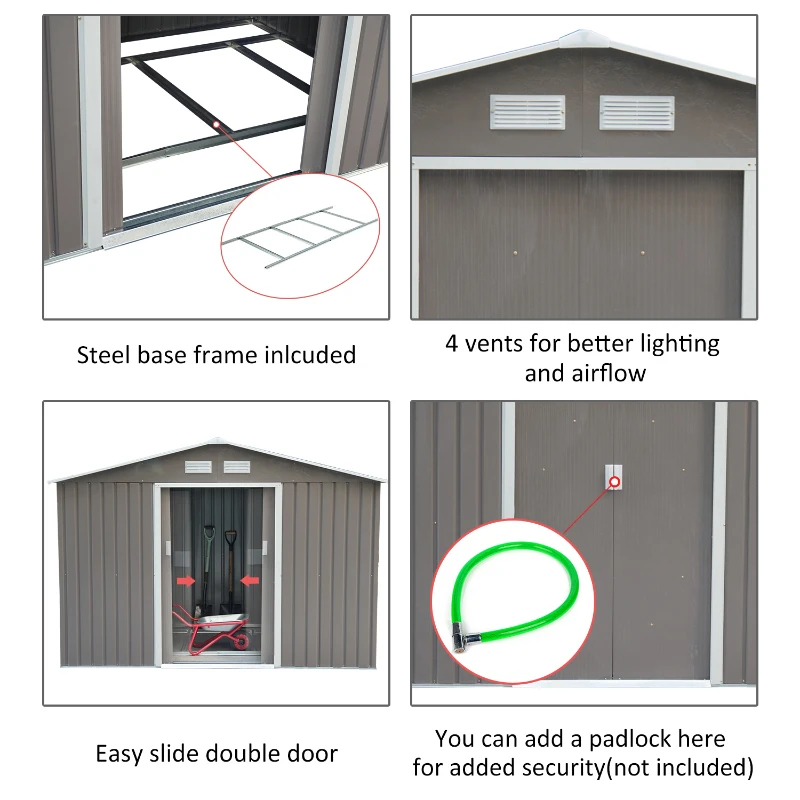 Steel base frame inlcuded

4 vents for better lighting and airflow

Easy slide double door

You can add a padlock here for added security(not included)