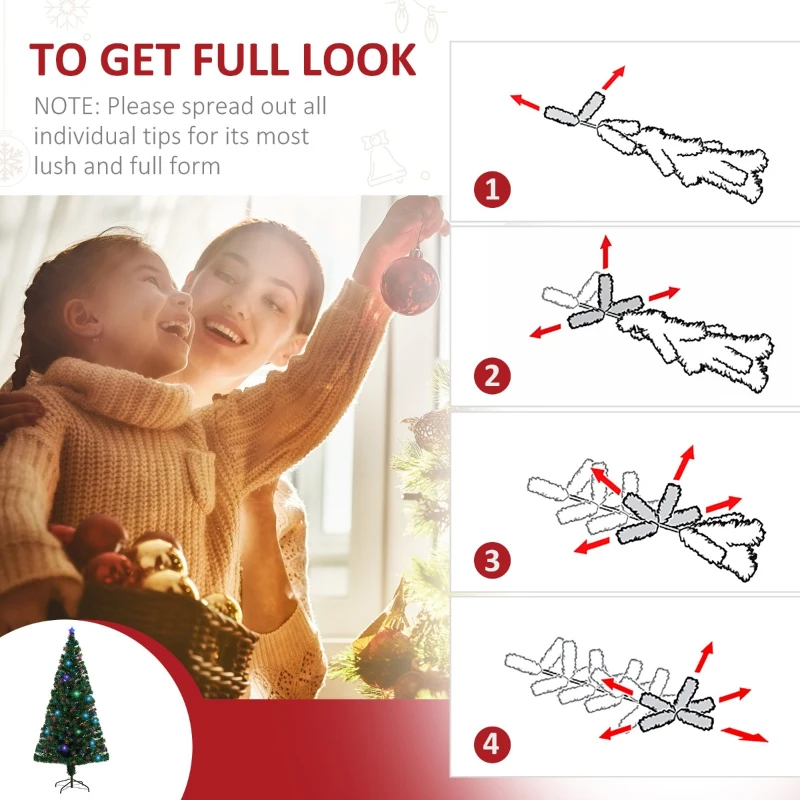 TO GET FULL LOOK

NOTE: Please spread out all individual tips for its most lush and full form

1

2

3

4