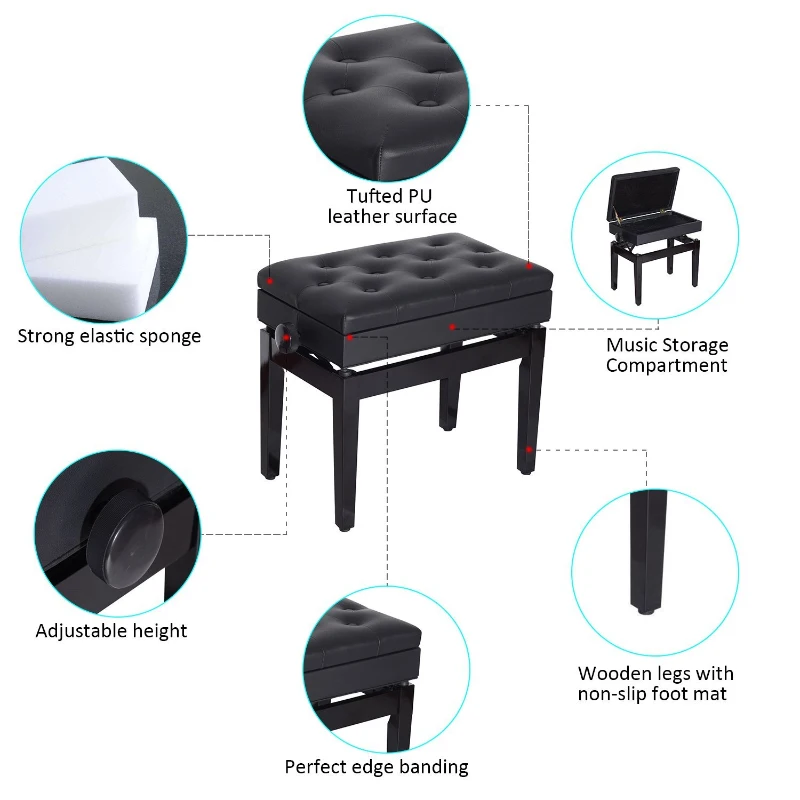 Tufted PU leather surface

Strong elastic sponge

Music Storage Compartment

Adjustable height

Wooden legs with non-slip foot mat

Perfect edge banding