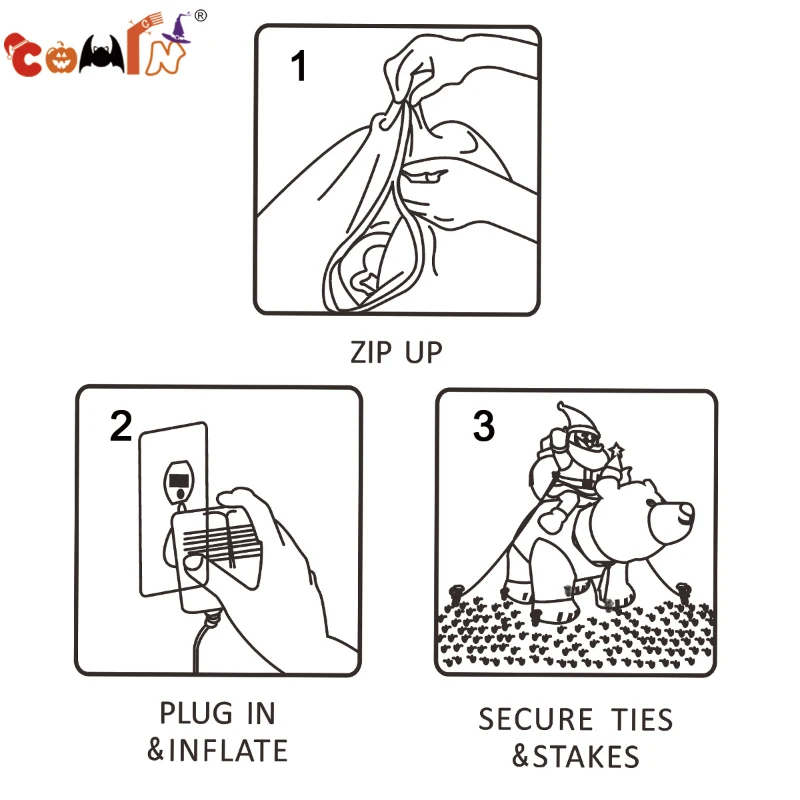 COMIN®

1

ZIP UP

2

PLUG IN &INFLATE

3

SECURE TIES &STAKES