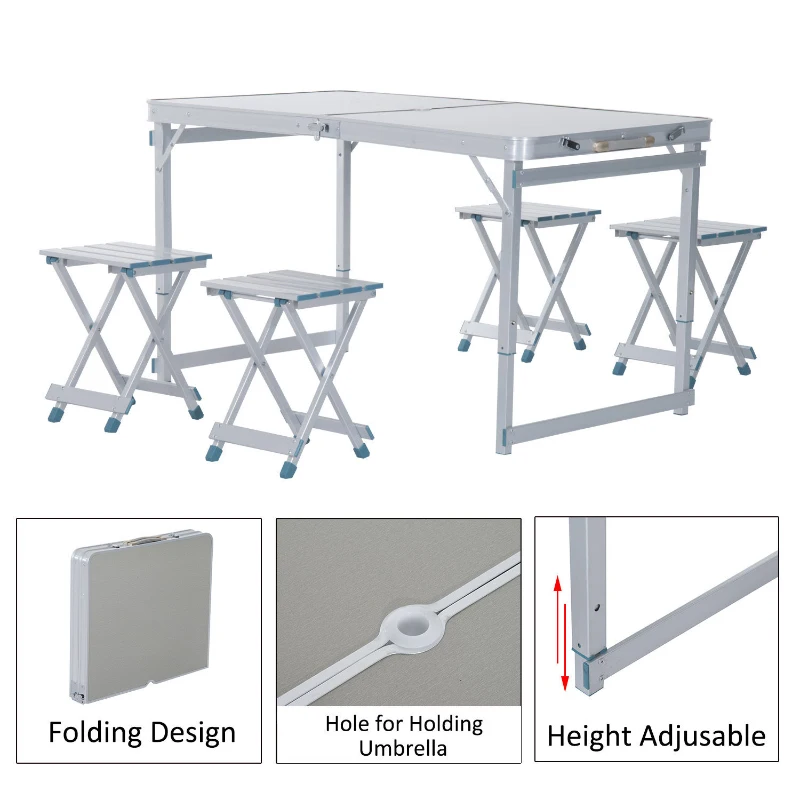 Folding Design

Hole for Holding Umbrella

Height Adjusable