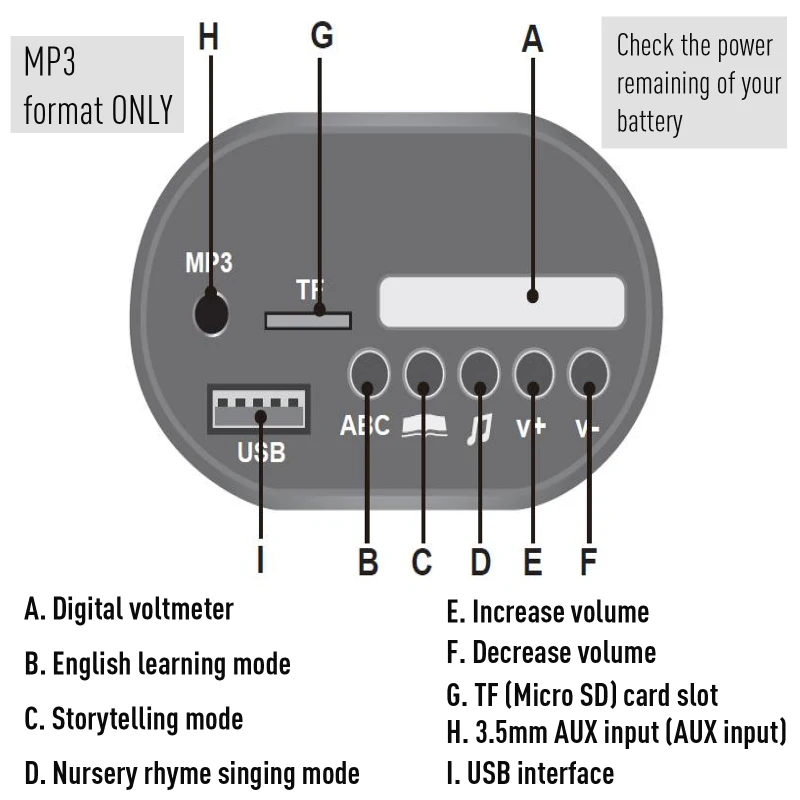 MP3 format ONLY

H

G

A

Check the power remaining of your battery

MP3

TF

USB

ABC

V+

V-

I

B

C

D

E

F

A. Digital voltmeter

B. English learning mode

C. Storytelling mode

D. Nursery rhyme singing mode

E. Increase volume

F. Decrease volume

G. TF (Micro SD) card slot

H. 3.5mm AUX input (AUX input)

I. USB interface