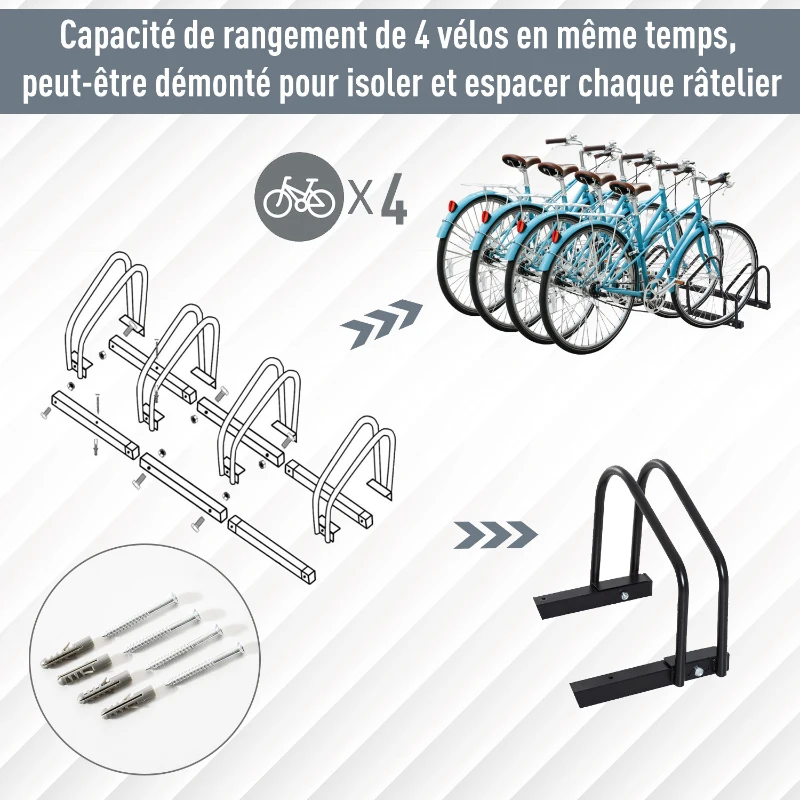 Capacité de rangement de 4 vélos en même temps, peut-être démonté pour isoler et espacer chaque râtelier

X4