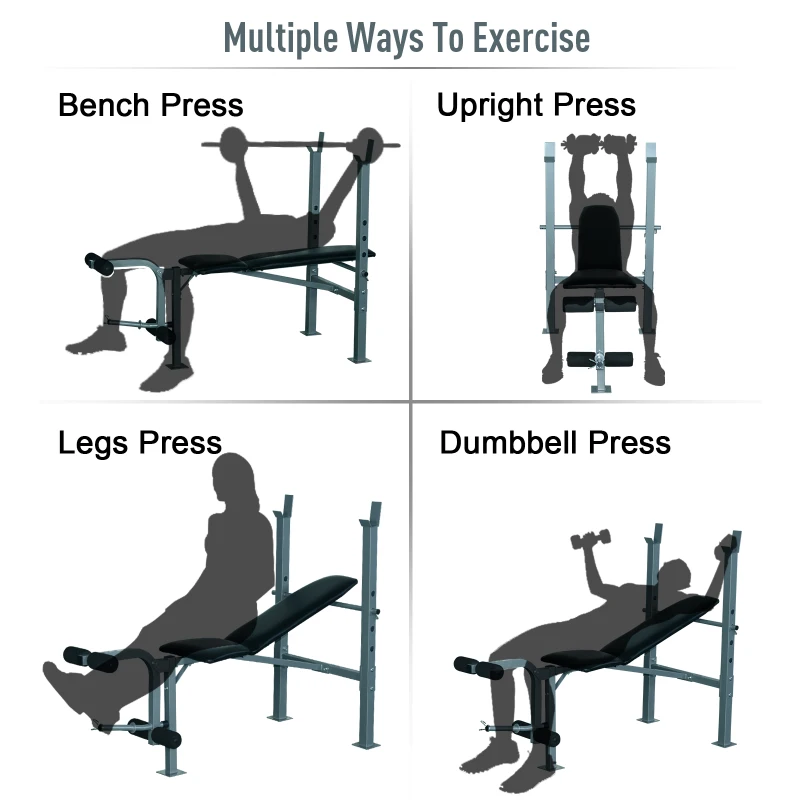 Multiple Ways To Exercise

Bench Press

Upright Press

Legs Press

Dumbbell Press