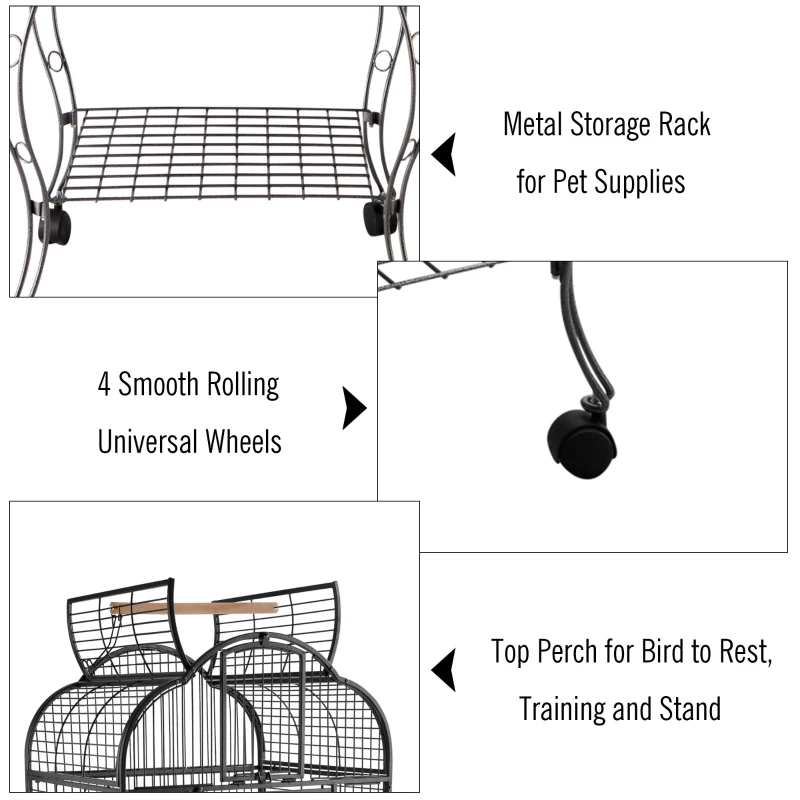 Metal Storage Rack
for Pet Supplies

4 Smooth Rolling
Universal Wheels

Top Perch for Bird to Rest,
Training and Stand