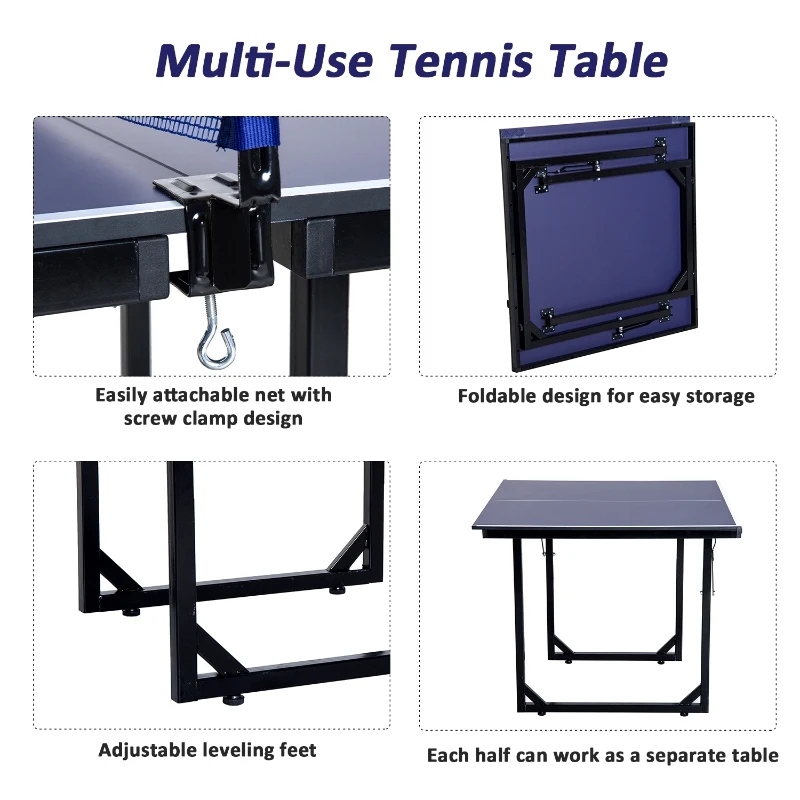 Multi-Use Tennis Table

Easily attachable net with screw clamp design

Foldable design for easy storage

Adjustable leveling feet

Each half can work as a separate table