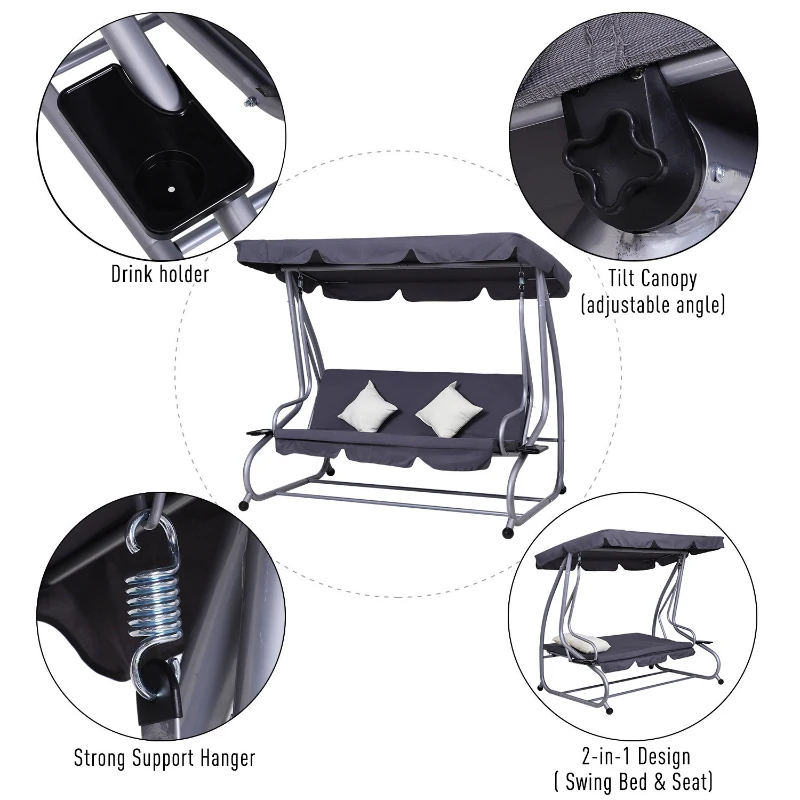 Drink holder

Tilt Canopy
(adjustable angle)

Strong Support Hanger

2-in-1 Design
( Swing Bed & Seat)