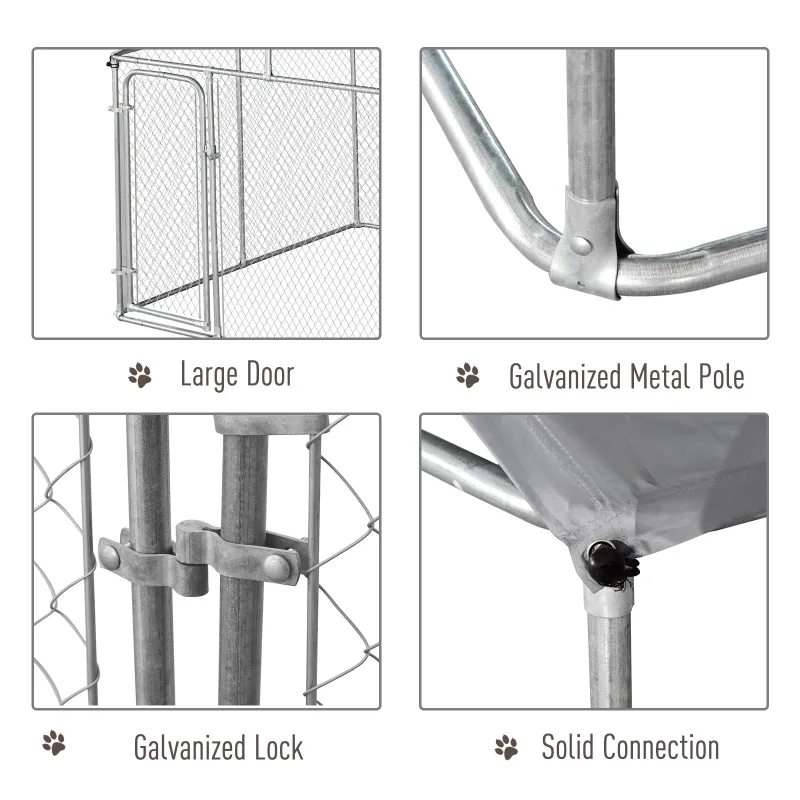 Large Door

Galvanized Metal Pole

Galvanized Lock

Solid Connection