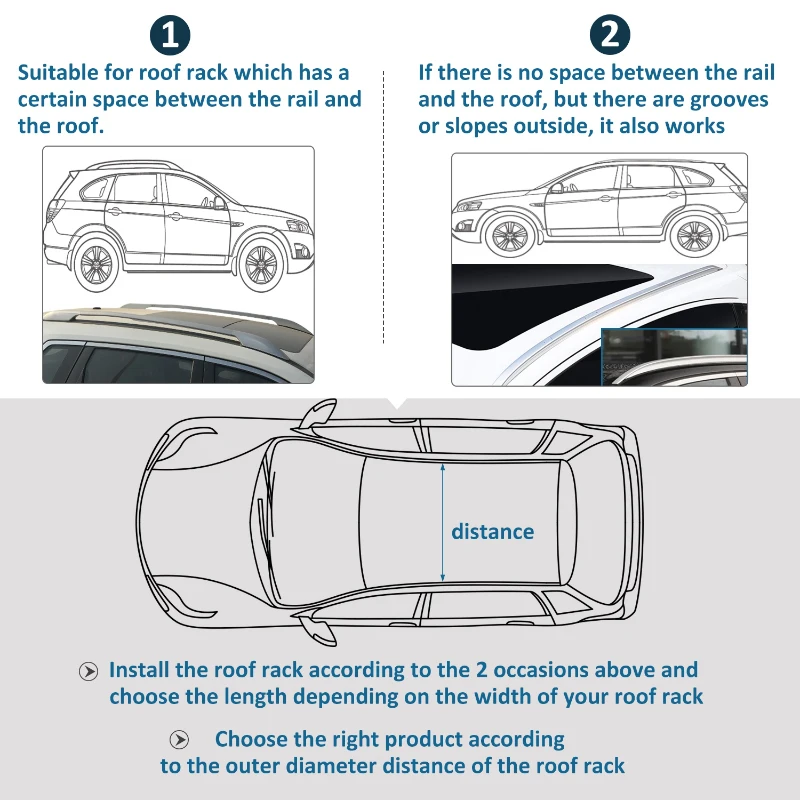 1

Suitable for roof rack which has a certain space between the rail and the roof.

2

If there is no space between the rail and the roof, but there are grooves or slopes outside, it also works

distance

Install the roof rack according to the 2 occasions above and choose the length depending on the width of your roof rack

Choose the right product according to the outer diameter distance of the roof rack