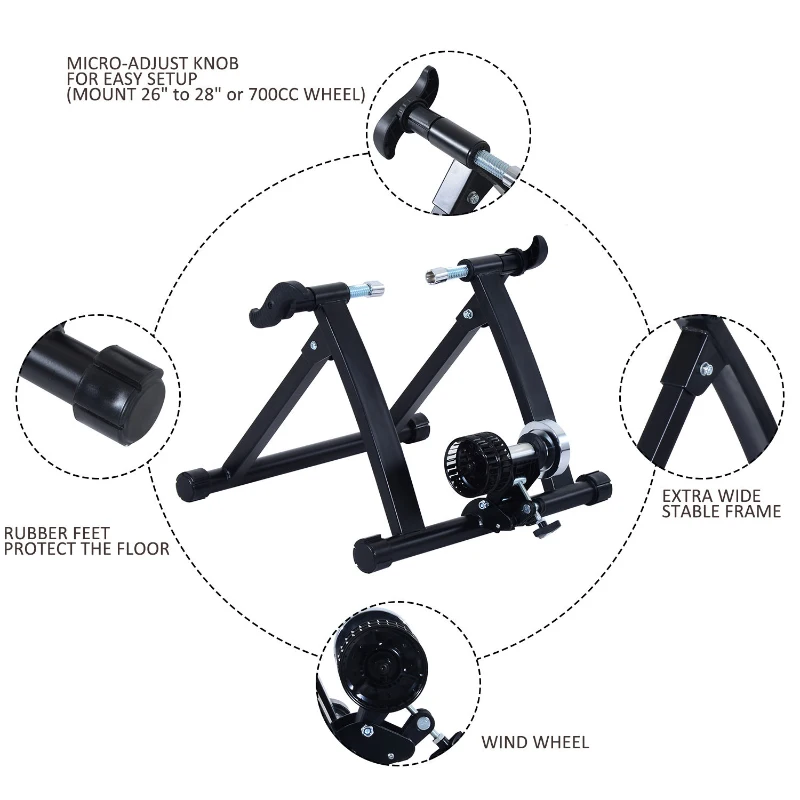 MICRO-ADJUST KNOB
FOR EASY SETUP
(MOUNT 26" to 28" or 700CC WHEEL)

RUBBER FEET
PROTECT THE FLOOR

EXTRA WIDE
STABLE FRAME

WIND WHEEL