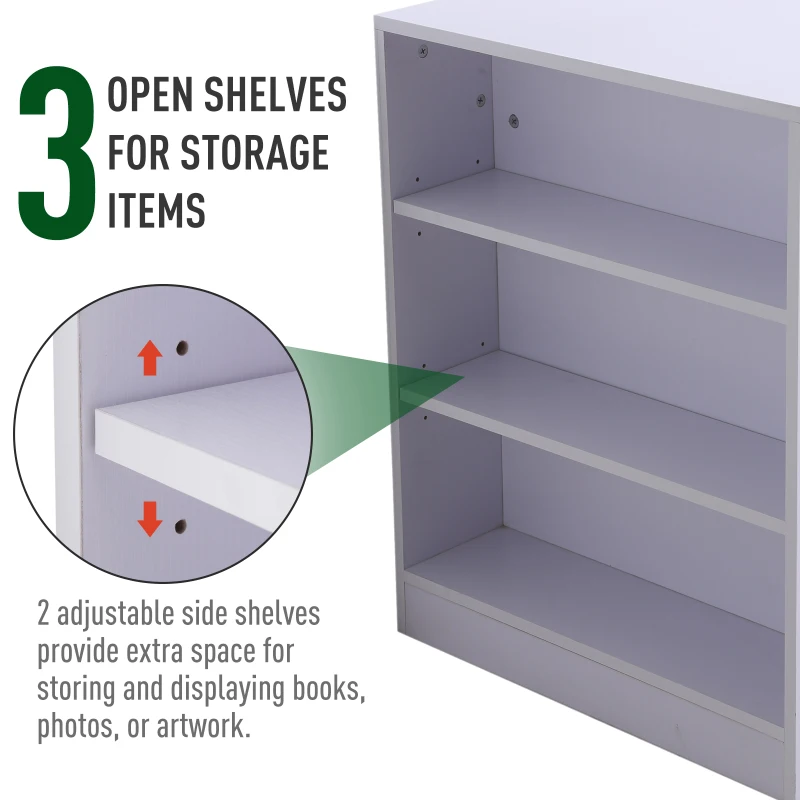 3 OPEN SHELVES FOR STORAGE ITEMS

2 adjustable side shelves provide extra space for storing and displaying books, photos, or artwork.