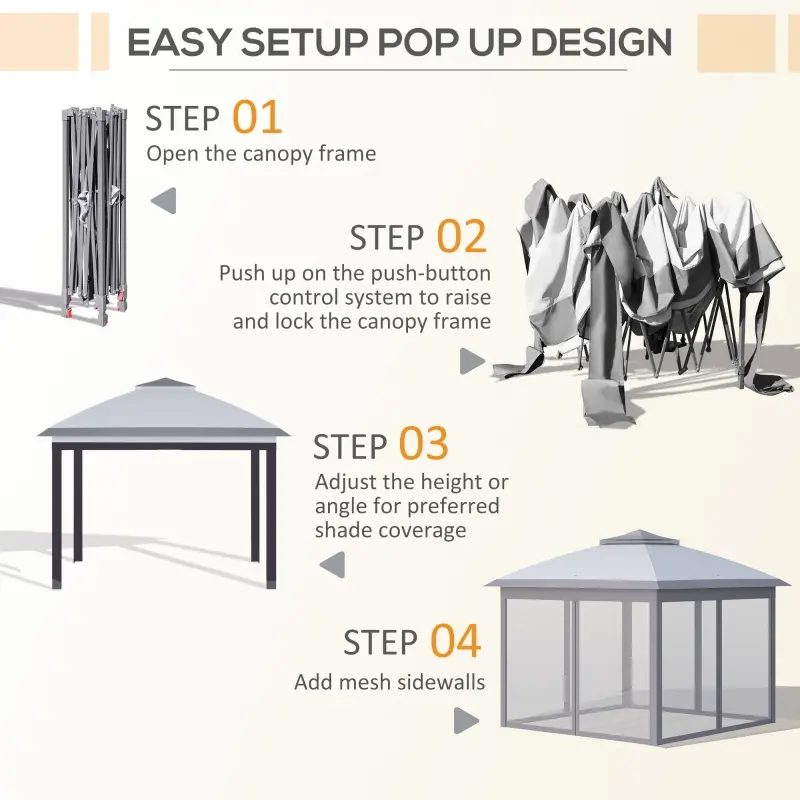 EASY SETUP POP UP DESIGN

STEP 01
Open the canopy frame

STEP 02
Push up on the push-button control system to raise and lock the canopy frame

STEP 03
Adjust the height or angle for preferred shade coverage

STEP 04
Add mesh sidewalls