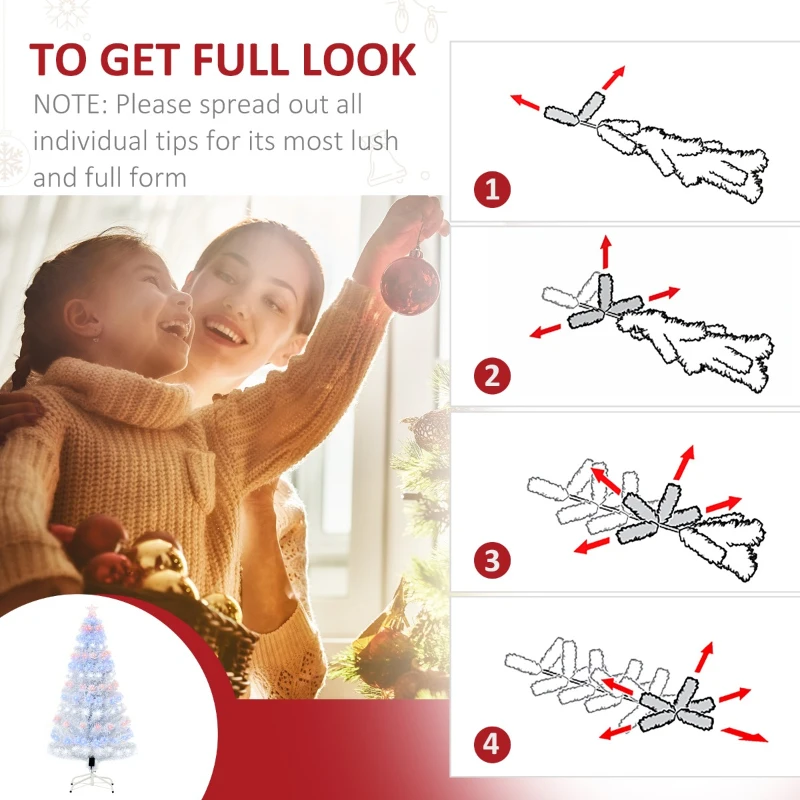 TO GET FULL LOOK

NOTE: Please spread out all individual tips for its most lush and full form

1

2

3

4