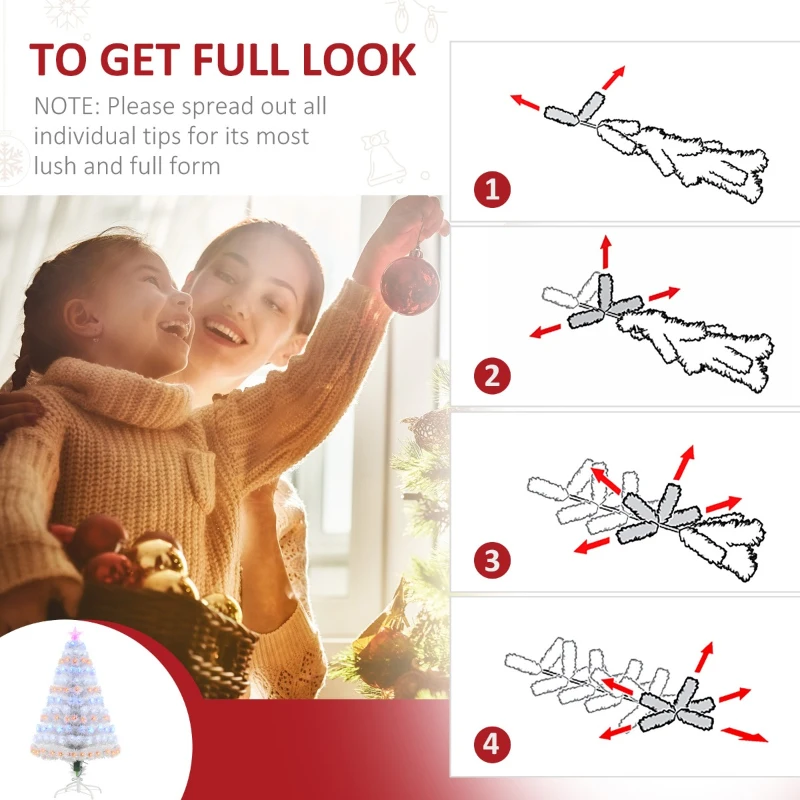 TO GET FULL LOOK

NOTE: Please spread out all individual tips for its most lush and full form

1

2

3

4