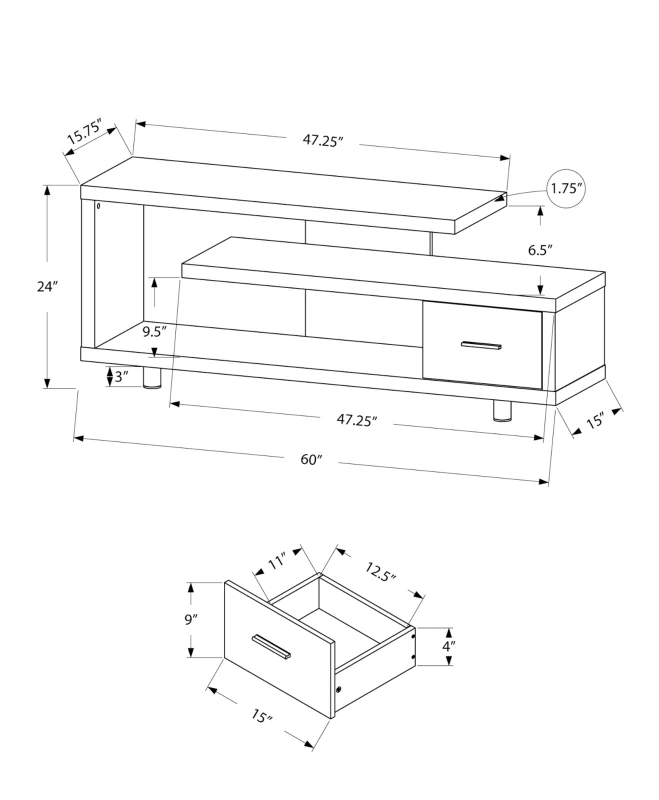 15.75″
47.25″
1.75″
6.5″
24″
9.5″
3″
47.25″
15″
60″

11″
12.5″
9″
4″
15″