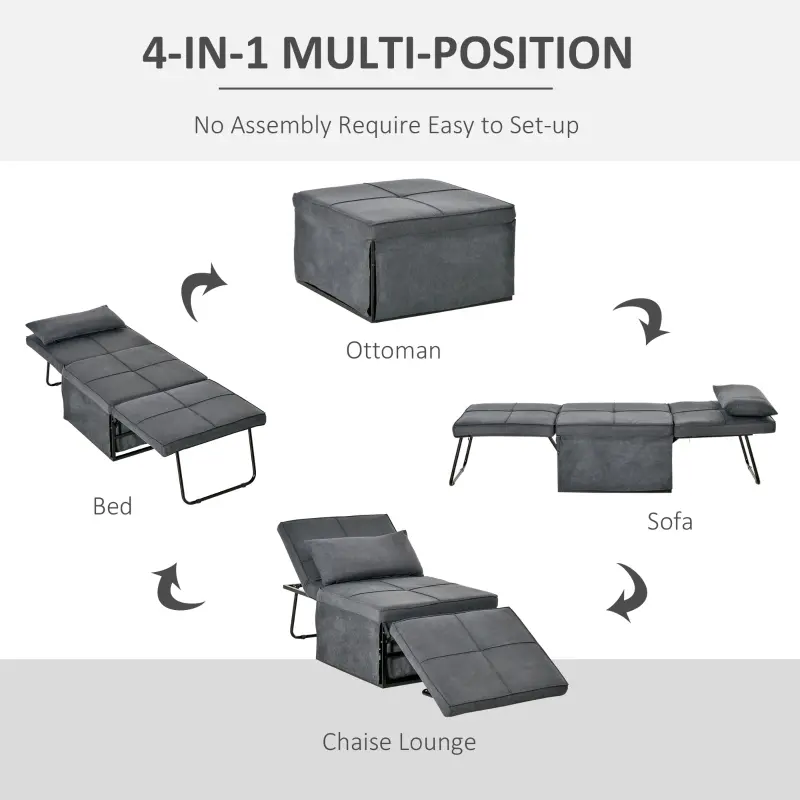 4-IN-1 MULTI-POSITION

No Assembly Require Easy to Set-up

Ottoman

Bed

Sofa

Chaise Lounge