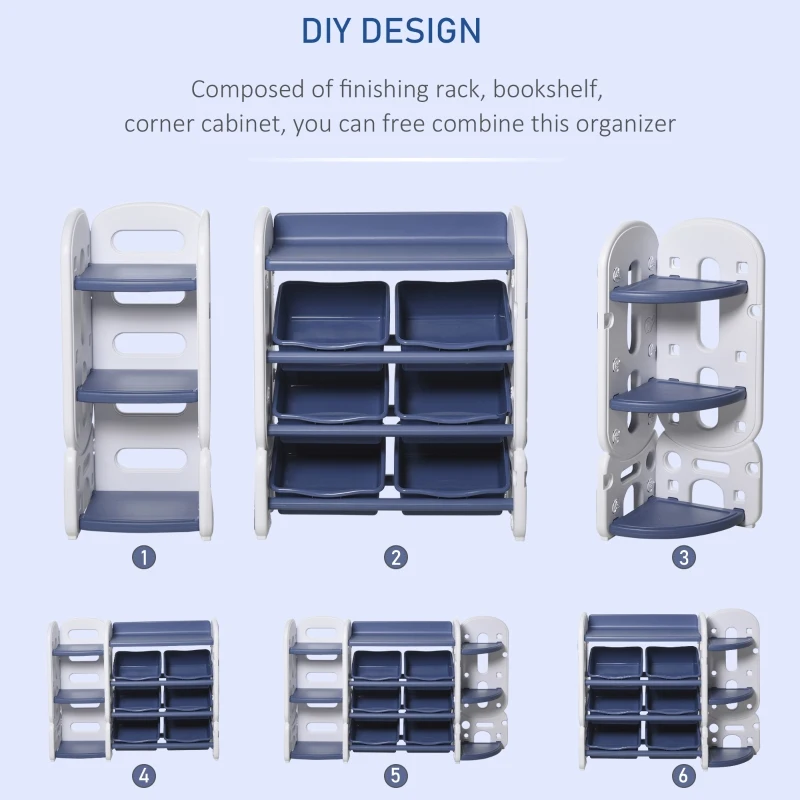 DIY DESIGN

Composed of finishing rack, bookshelf, corner cabinet, you can free combine this organizer

1

2

3

4

5

6