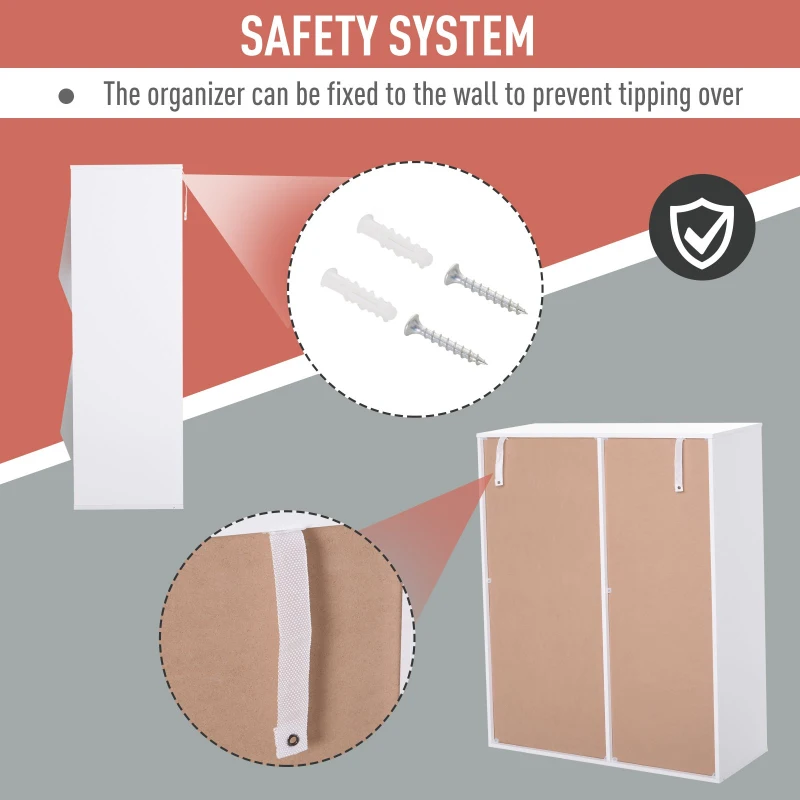 SAFETY SYSTEM

● The organizer can be fixed to the wall to prevent tipping over