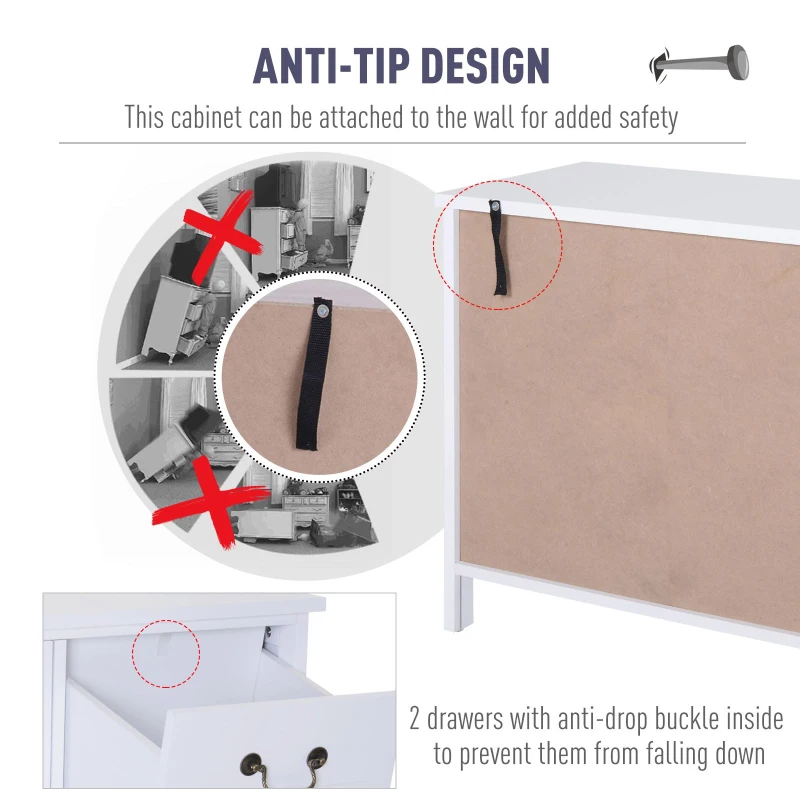 ANTI-TIP DESIGN

This cabinet can be attached to the wall for added safety

2 drawers with anti-drop buckle inside to prevent them from falling down