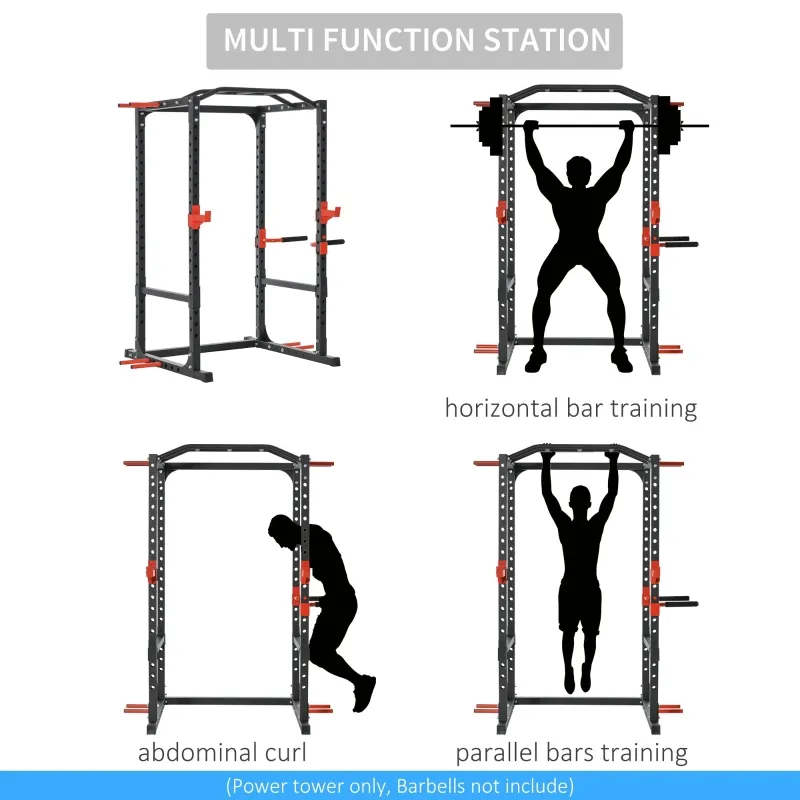 MULTI FUNCTION STATION

horizontal bar training

abdominal curl

parallel bars training

(Power tower only, Barbells not include)