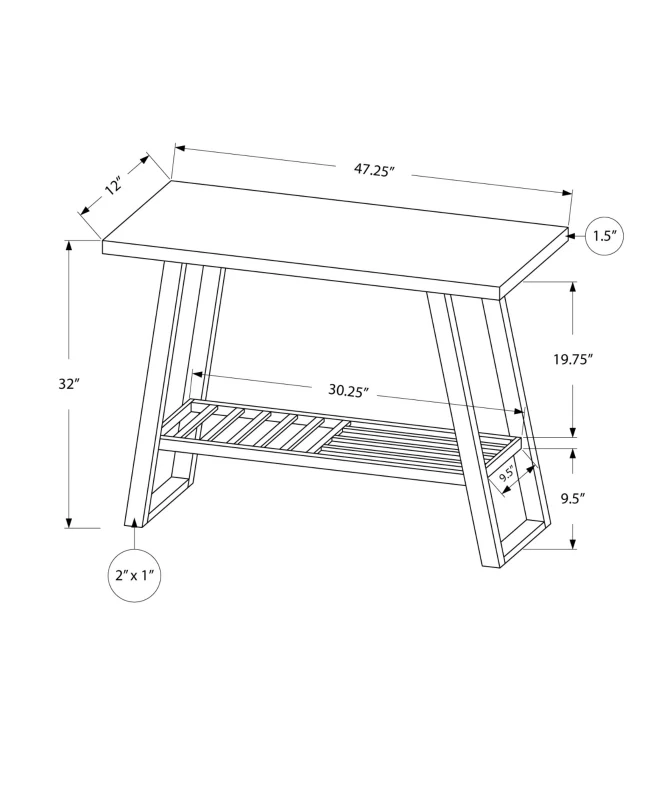 12″
47.25″
1.5″
32″
19.75″
30.25″
9.5″
9.5″
2″ x 1″