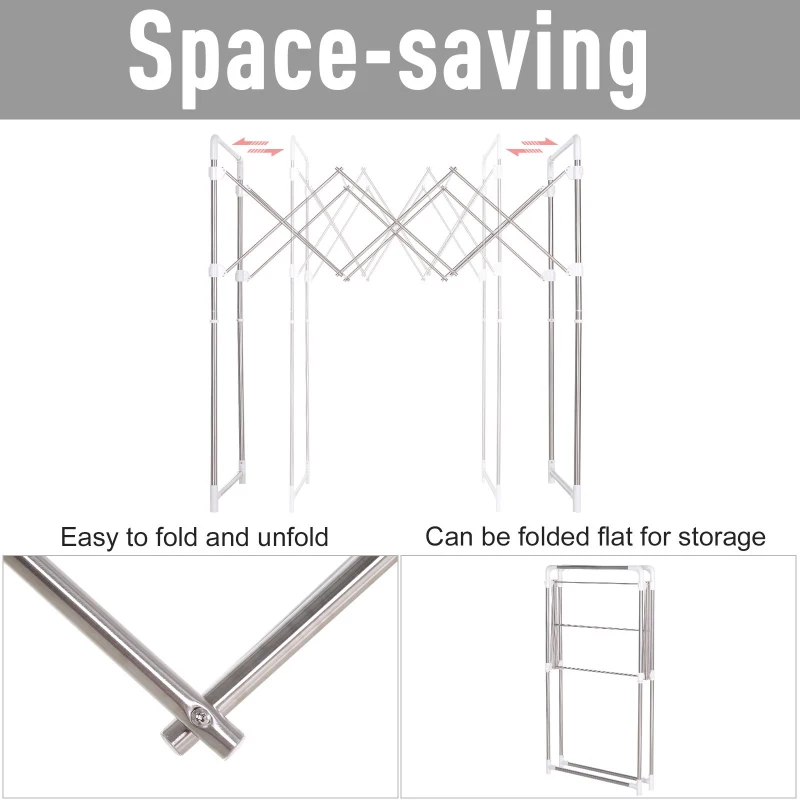 Space-saving

Easy to fold and unfold

Can be folded flat for storage