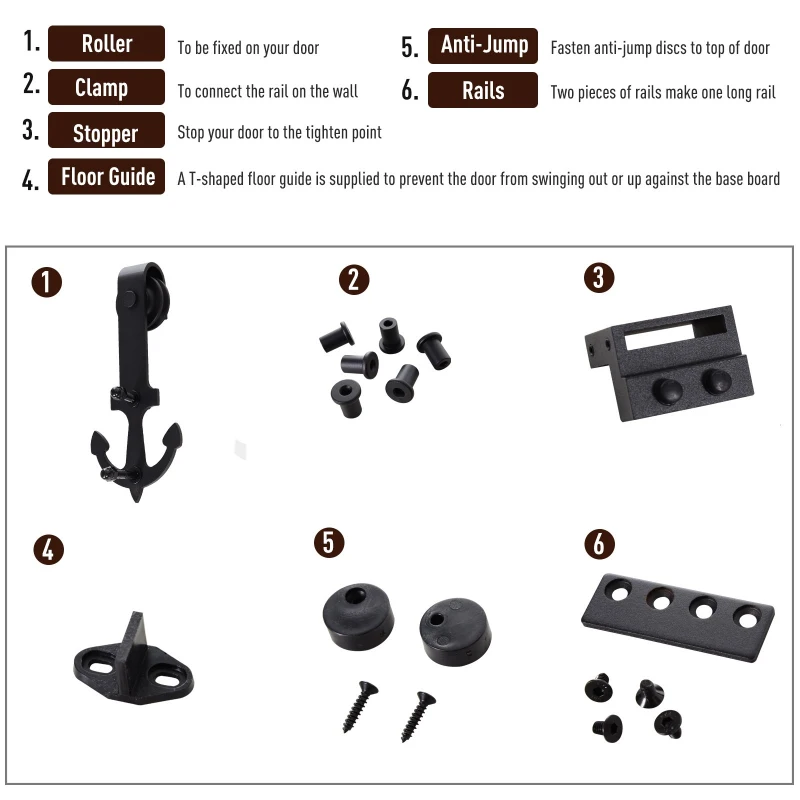 1. Roller To be fixed on your door

2. Clamp To connect the rail on the wall

3. Stopper Stop your door to the tighten point

4. Floor Guide A T-shaped floor guide is supplied to prevent the door from swinging out or up against the base board

5. Anti-Jump Fasten anti-jump discs to top of door

6. Rails Two pieces of rails make one long rail

1

2

3

4

5

6