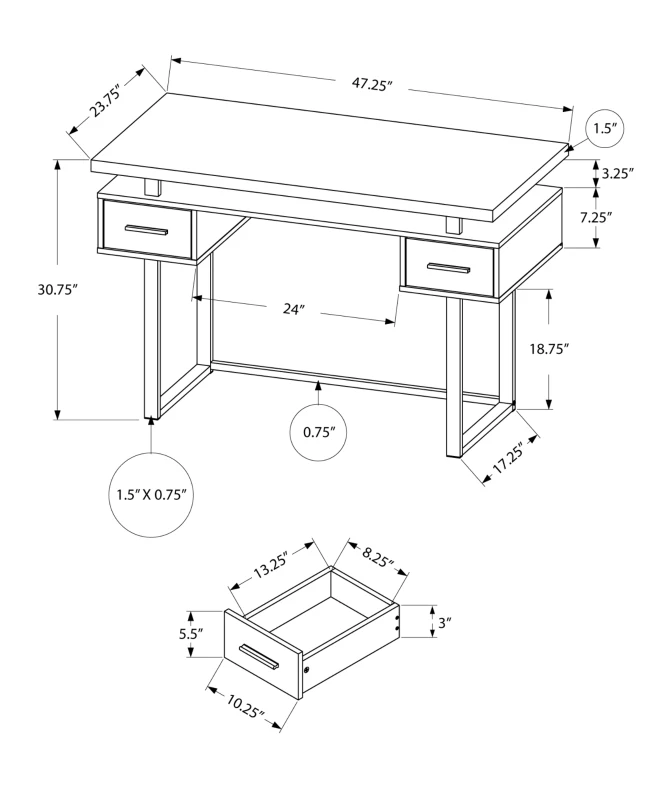 23.75"
47.25"
1.5"
3.25"
7.25"
30.75"
24"
18.75"
0.75"
17.25"
1.5" X 0.75"
13.25"
8.25"
5.5"
3"
10.25"