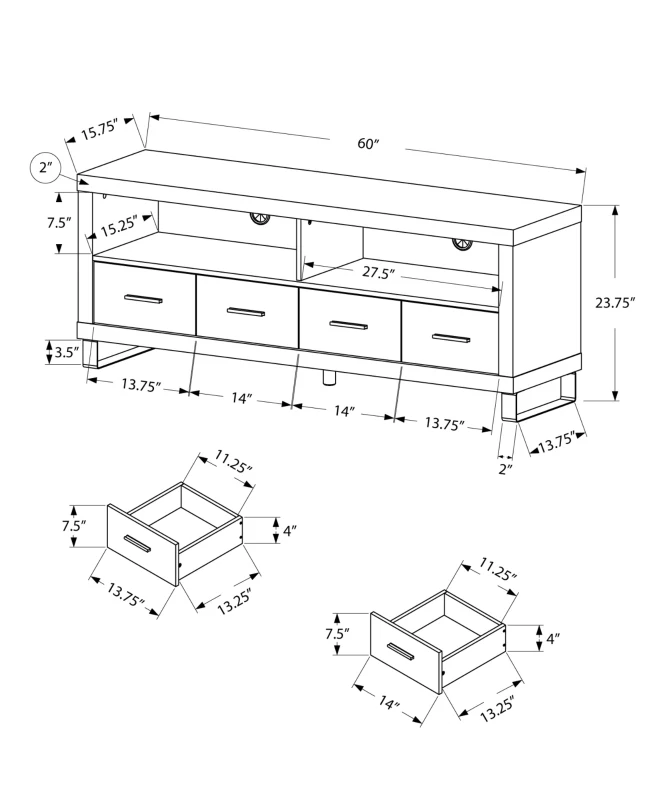 15.75″
60″
2″
7.5″
15.25″
27.5″
23.75″
3.5″
13.75″
14″
14″
13.75″
2″
13.75″
11.25″
7.5″
4″
13.75″
13.25″
11.25″
7.5″
4″
14″
13.25″